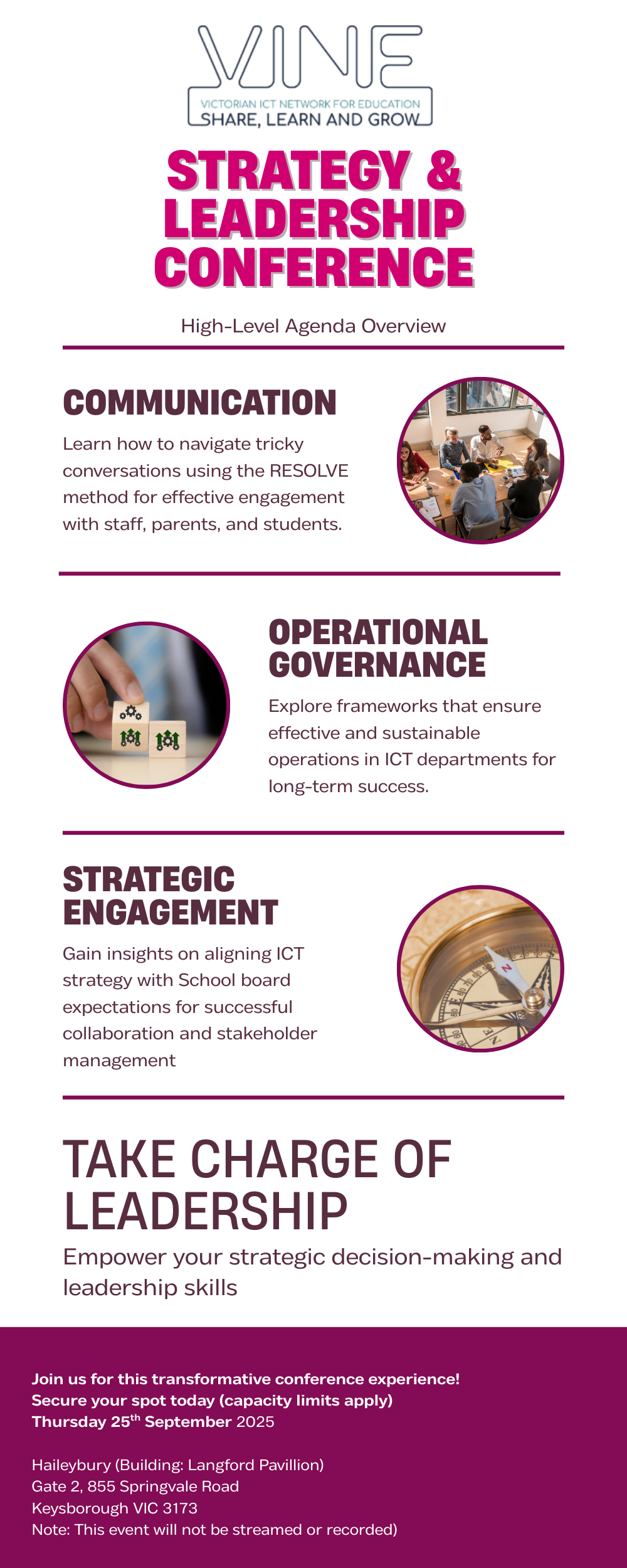 VINE
VICTORIAN ICT NETWORK FOR EDUCATION
SHARE, LEARN AND GROW

STRATEGY & LEADERSHIP CONFERENCE

High-Level Agenda Overview

COMMUNICATION

Learn how to navigate tricky conversations using the RESOLVE method for effective engagement with staff, parents, and students.

OPERATIONAL GOVERNANCE

Explore frameworks that ensure effective and sustainable operations in ICT departments for long-term success.

STRATEGIC ENGAGEMENT

Gain insights on aligning ICT strategy with School board expectations for successful collaboration and stakeholder management

TAKE CHARGE OF LEADERSHIP

Empower your strategic decision-making and leadership skills

Join us for this transformative conference experience!
Secure your spot today (capacity limits apply)
Thursday 25$^{th}$ September 2025

Haileybury (Building: Langford Pavillion)
Gate 2, 855 Springvale Road
Keysborough VIC 3173
Note: This event will not be streamed or recorded)